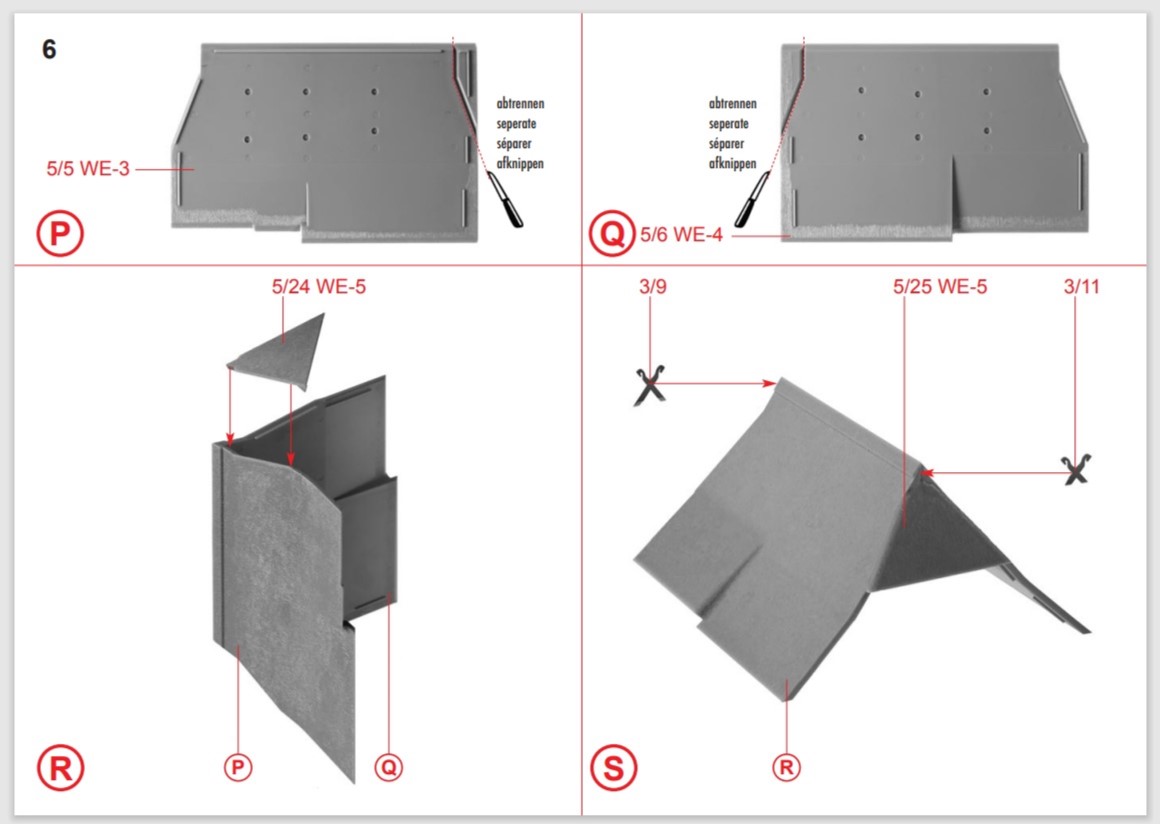 6

5/5 WE-3

abtrennen
seperate
séparer
afknippen

P

abtrennen
seperate
séparer
afknippen

Q 5/6 WE-4

5/24 WE-5

R

P

Q

3/9

5/25 WE-5

3/11

S

R